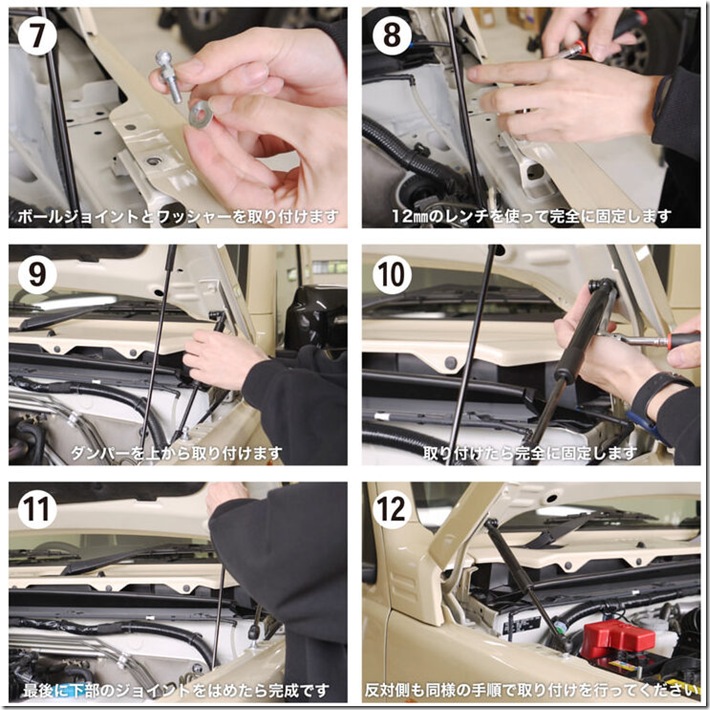 7
ボールジョイントとワッシャーを取り付けます

8
12㎜のレンチを使って完全に固定します

9
ダンパーを上から取り付けます

10
取り付けたら完全に固定します

11
最後に下部のジョイントをはめたら完成です

12
反対側も同様の手順で取り付けを行ってください