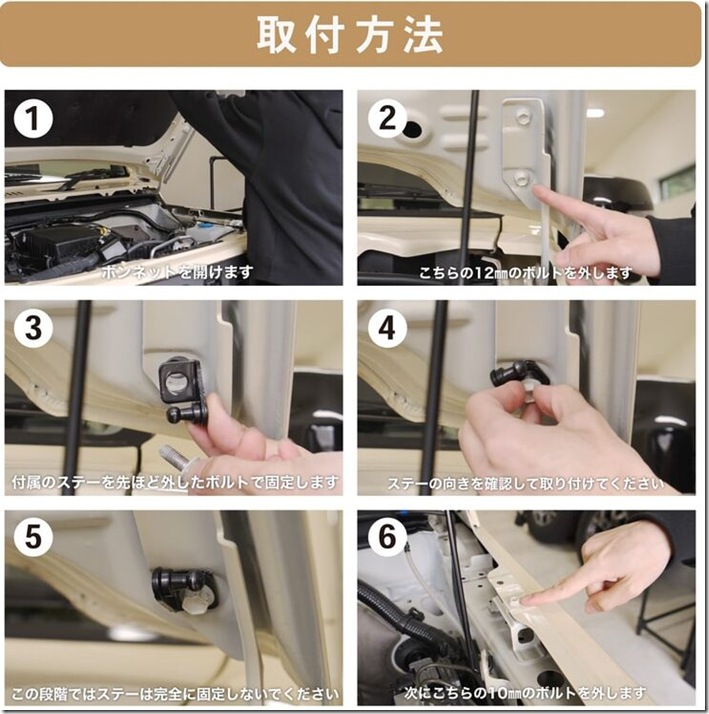 取付方法

1
ボンネットを開けます

2
こちらの12㎜のボルトを外します

3
付属のステーを先ほど外したボルトで固定します

4
ステーの向きを確認して取り付けてください

5
この段階ではステーは完全に固定しないでください

6
次にこちらの10㎜のボルトを外します