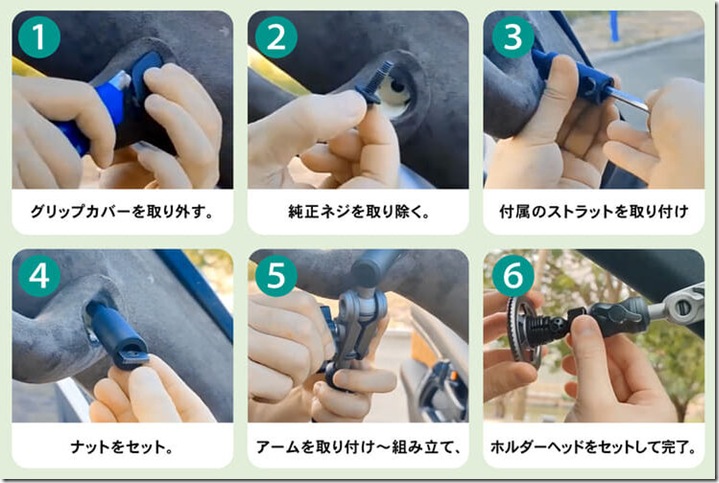 1
グリップカバーを取り外す。

2
純正ネジを取り除く。

3
付属のストラットを取り付け

4
ナットをセット。

5
アームを取り付け〜組み立て、

6
ホルダーヘッドをセットして完了。