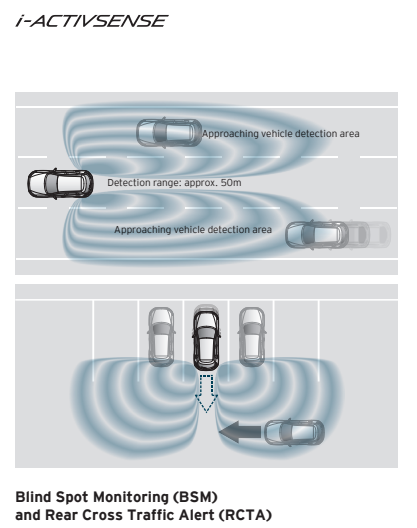 i-ACTIVSENSE

Approaching vehicle detection area

Detection range: approx. 50m

Approaching vehicle detection area

Blind Spot Monitoring (BSM) and Rear Cross Traffic Alert (RCTA)